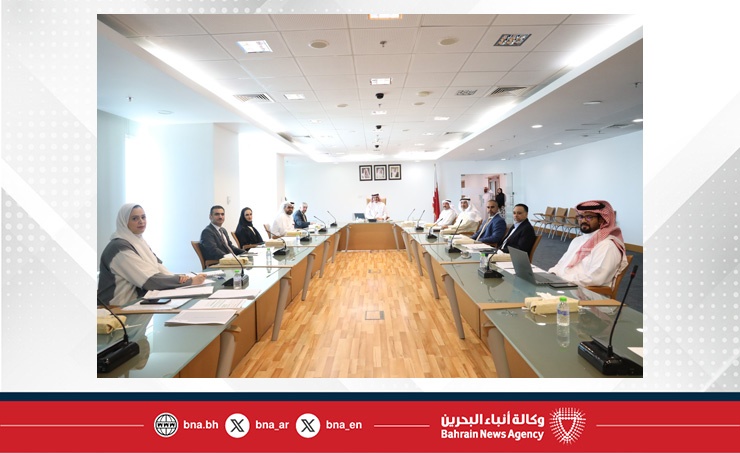 bna.bh bna_ar bna_en

وكالة أنباء البحرين
Bahrain News Agency