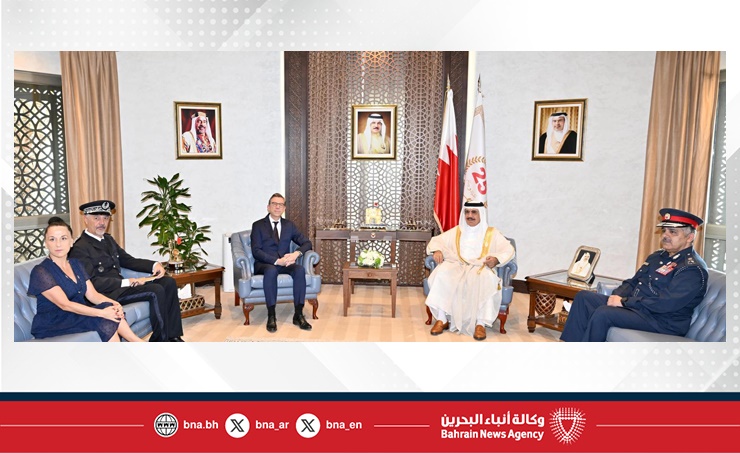 bna.bh bna_ar bna_en
وكالة أنباء البحرين
Bahrain News Agency