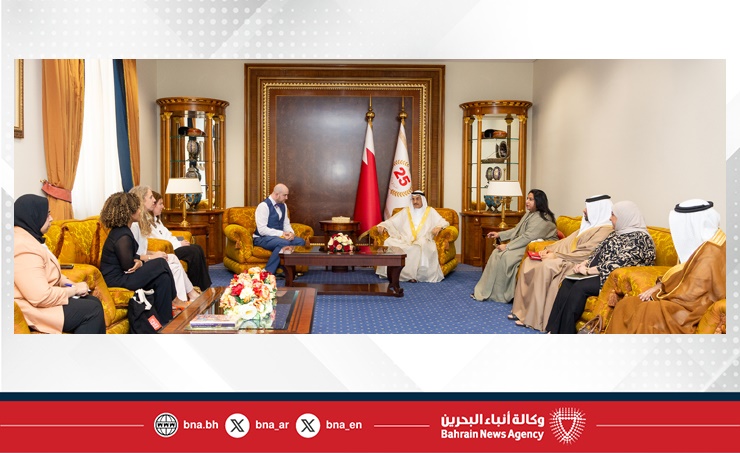 25

bna.bh bna_ar bna_en

وكالة أنباء البحرين
Bahrain News Agency