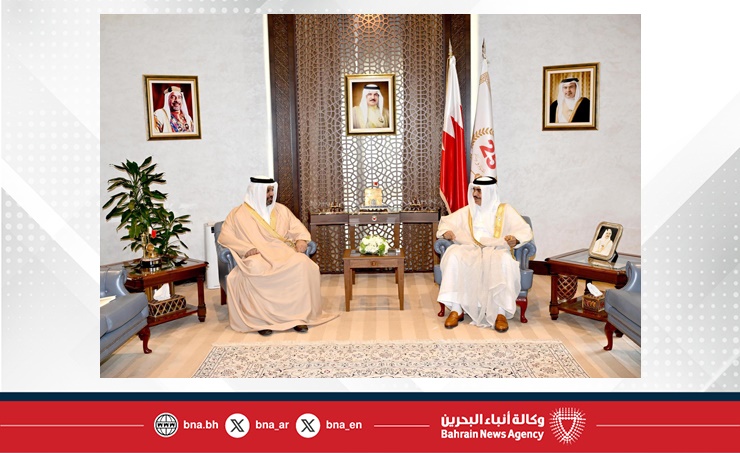 25

bna.bh bna_ar bna_en

وكالة أنباء البحرين
Bahrain News Agency