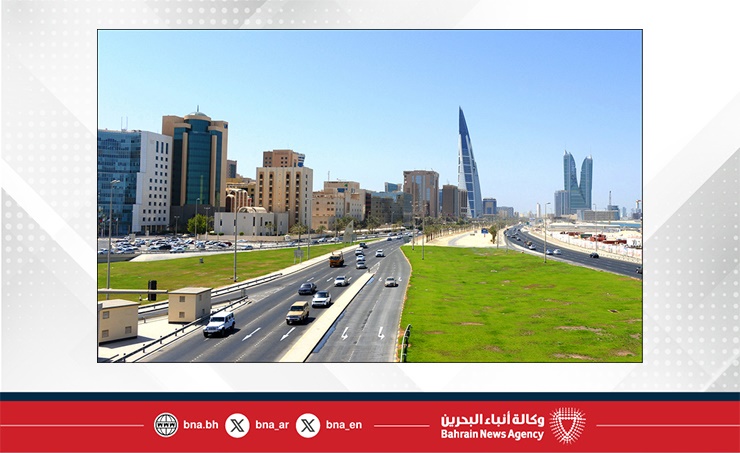 bna.bh bna_ar bna_en

وكالة أنباء البحرين
Bahrain News Agency